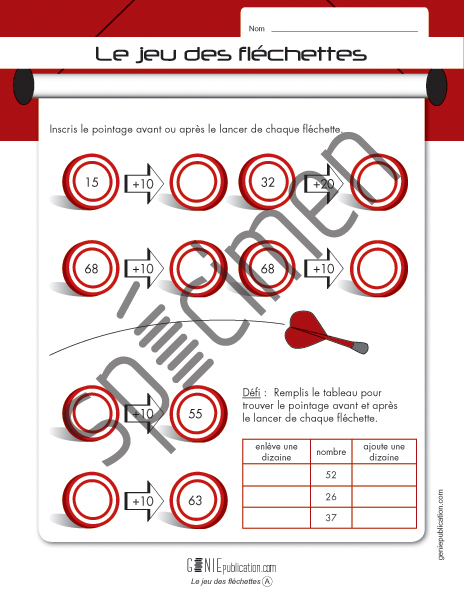 Nom

Le jeu des fléchettes

Inscris le pointage avant ou après le lancer de chaque fléchette.

15 +10 32 +20

68 +10 68 +10

+10 55

+10 63

Défi : Remplis le tableau pour trouver le pointage avant et après le lancer de chaque fléchette.

| enlève une dizaine | nombre | ajoute une dizaine |
|---|---|---|
| | 52 | |
| | 26 | |
| | 37 | |

spécimen

geniepublication.com

GÉNIEpublication.com
Le jeu des fléchettes A